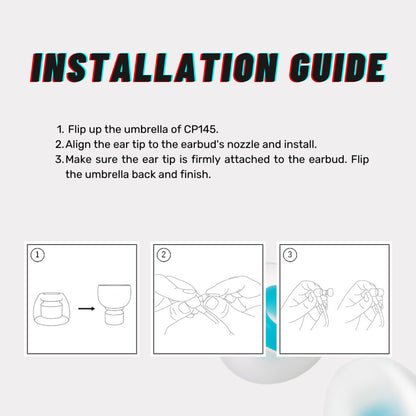 INSTALLATION GUIDE

1. Flip up the umbrella of CP145.
2. Align the ear tip to the earbud's nozzle and install.
3. Make sure the ear tip is firmly attached to the earbud. Flip the umbrella back and finish.

①

②

③