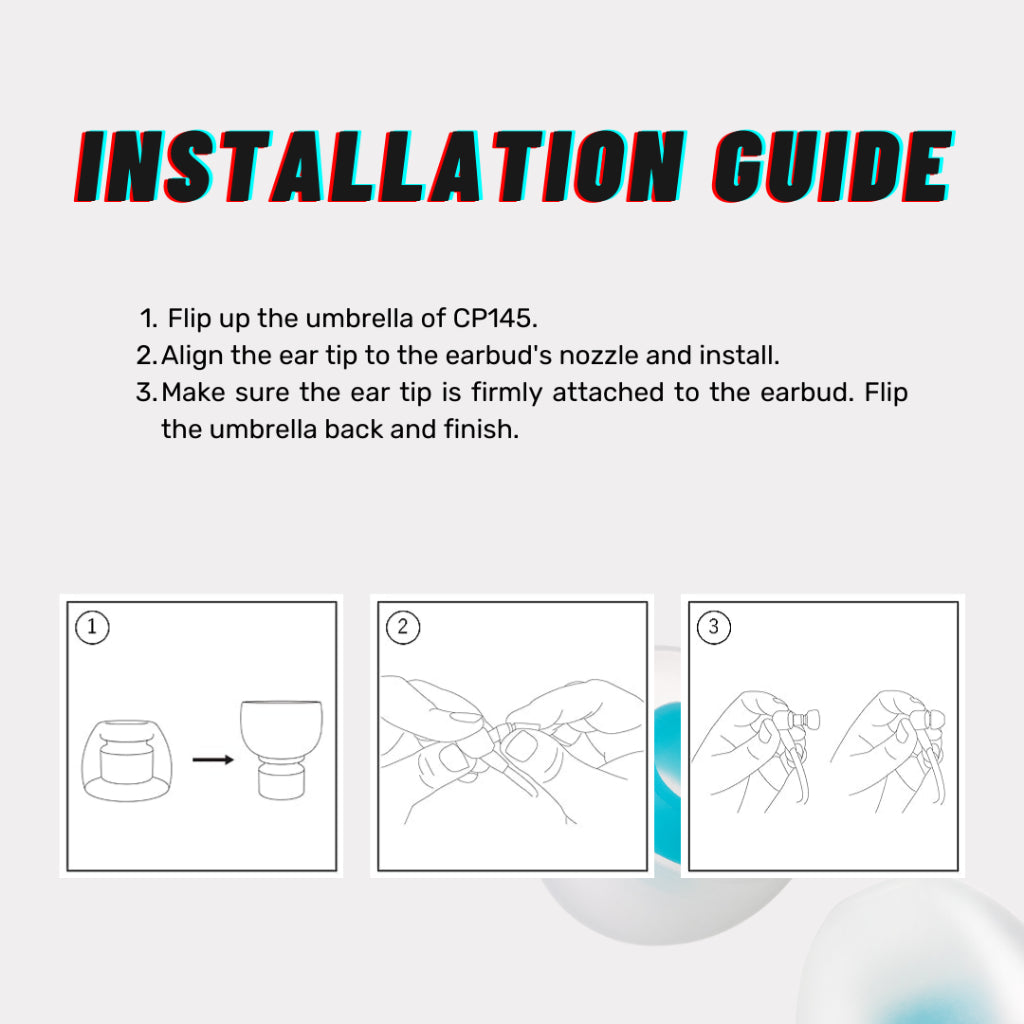 INSTALLATION GUIDE

1. Flip up the umbrella of CP145.
2. Align the ear tip to the earbud's nozzle and install.
3. Make sure the ear tip is firmly attached to the earbud. Flip the umbrella back and finish.

1

2

3