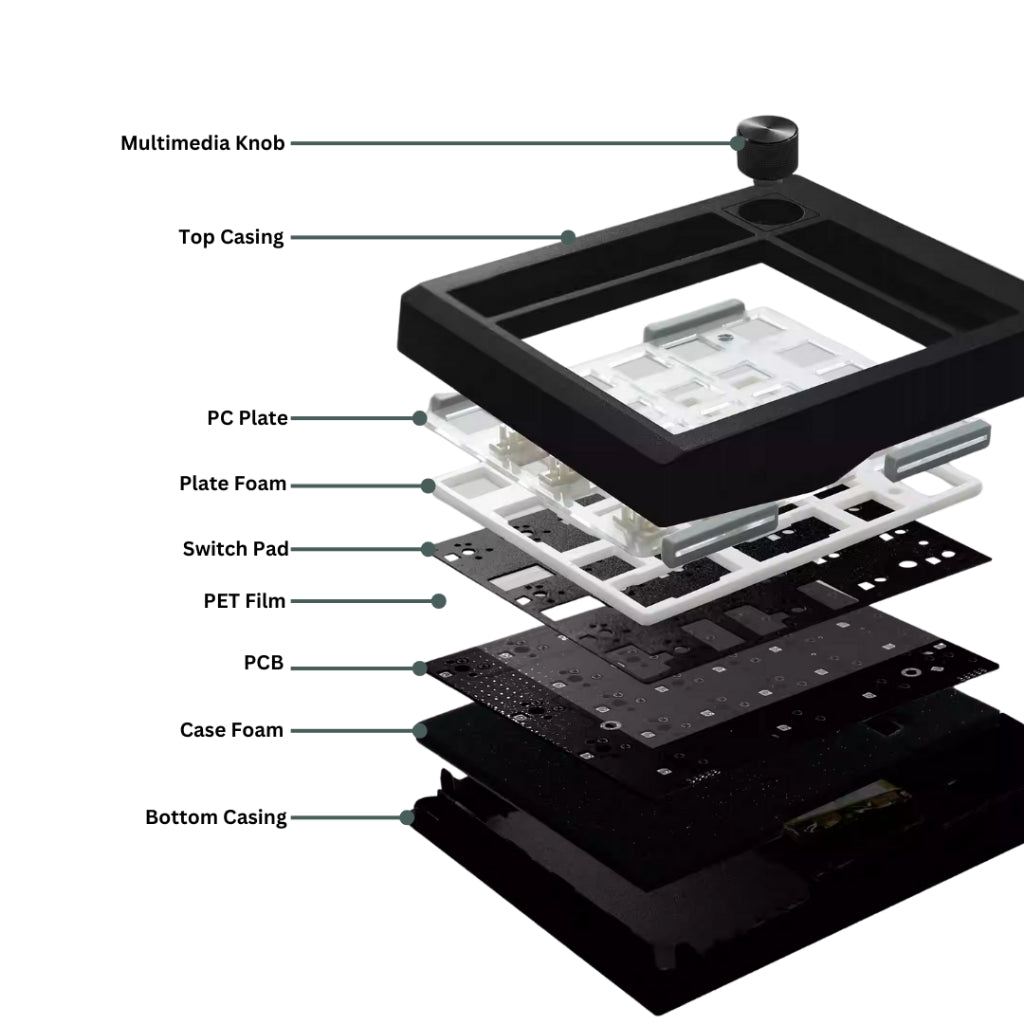 Multimedia Knob
Top Casing
PC Plate
Plate Foam
Switch Pad
PET Film
PCB
Case Foam
Bottom Casing