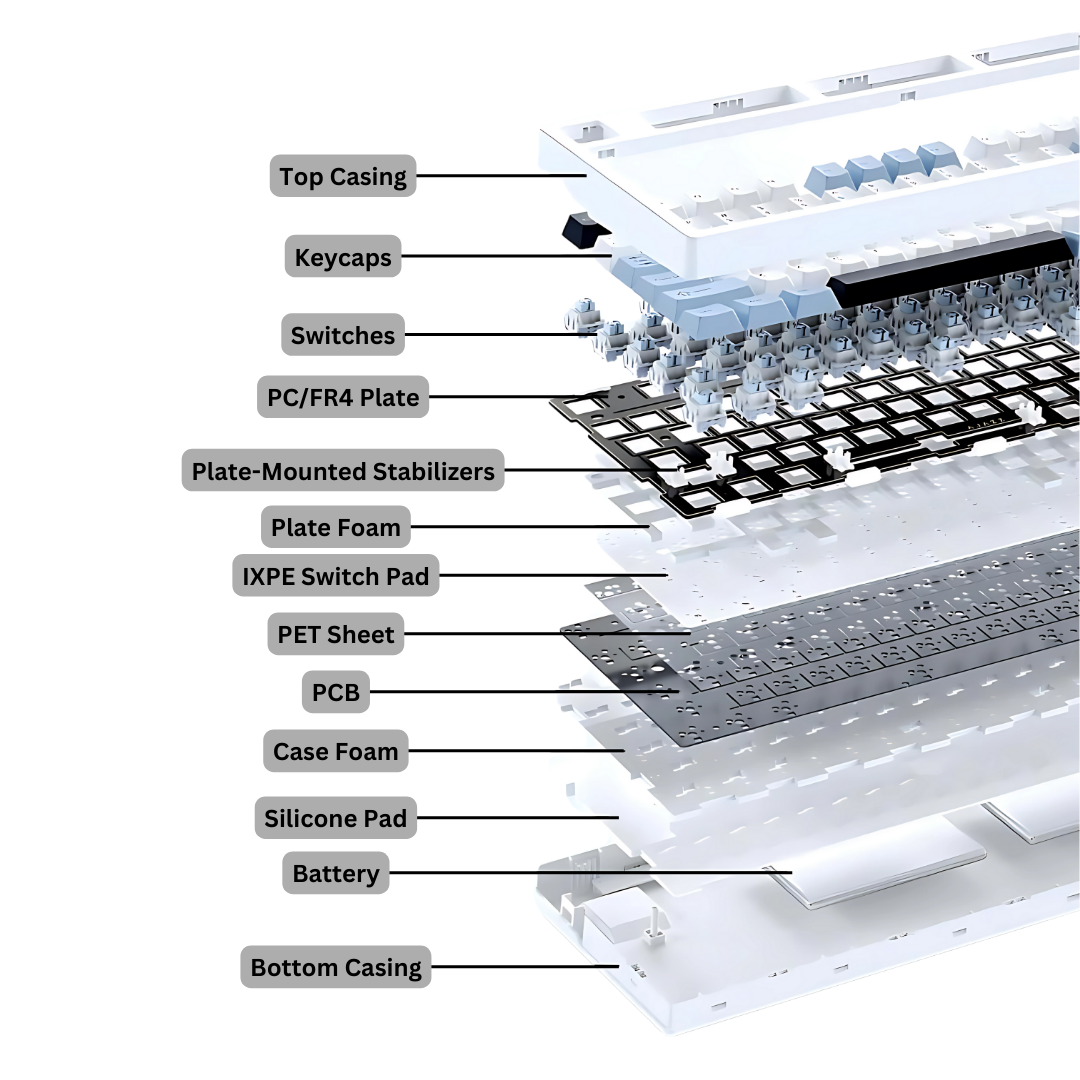 Top Casing
Keycaps
Switches
PC/FR4 Plate
Plate-Mounted Stabilizers
Plate Foam
IXPE Switch Pad
PET Sheet
PCB
Case Foam
Silicone Pad
Battery
Bottom Casing