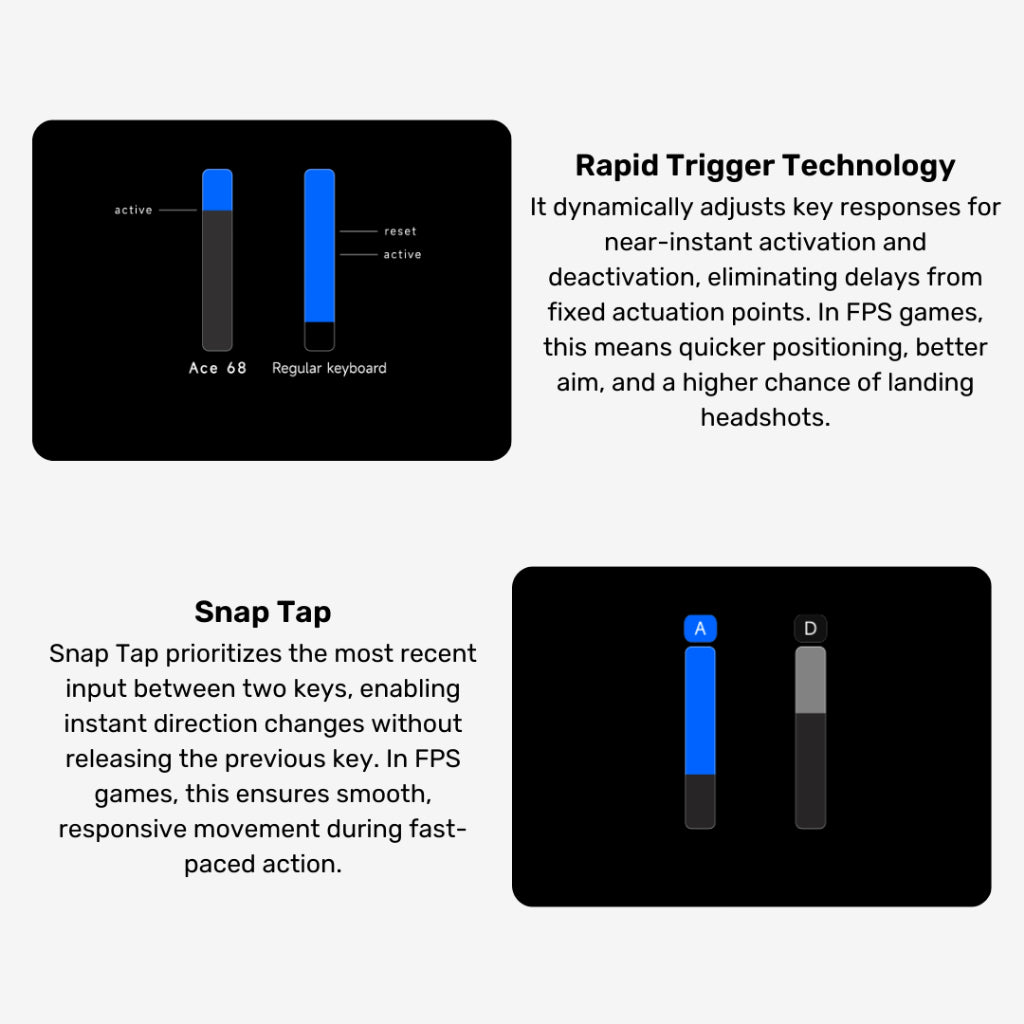 active

reset
active

Ace 68 Regular keyboard

Rapid Trigger Technology
It dynamically adjusts key responses for near-instant activation and deactivation, eliminating delays from fixed actuation points. In FPS games, this means quicker positioning, better aim, and a higher chance of landing headshots.

Snap Tap
Snap Tap prioritizes the most recent input between two keys, enabling instant direction changes without releasing the previous key. In FPS games, this ensures smooth, responsive movement during fast-paced action.

A D