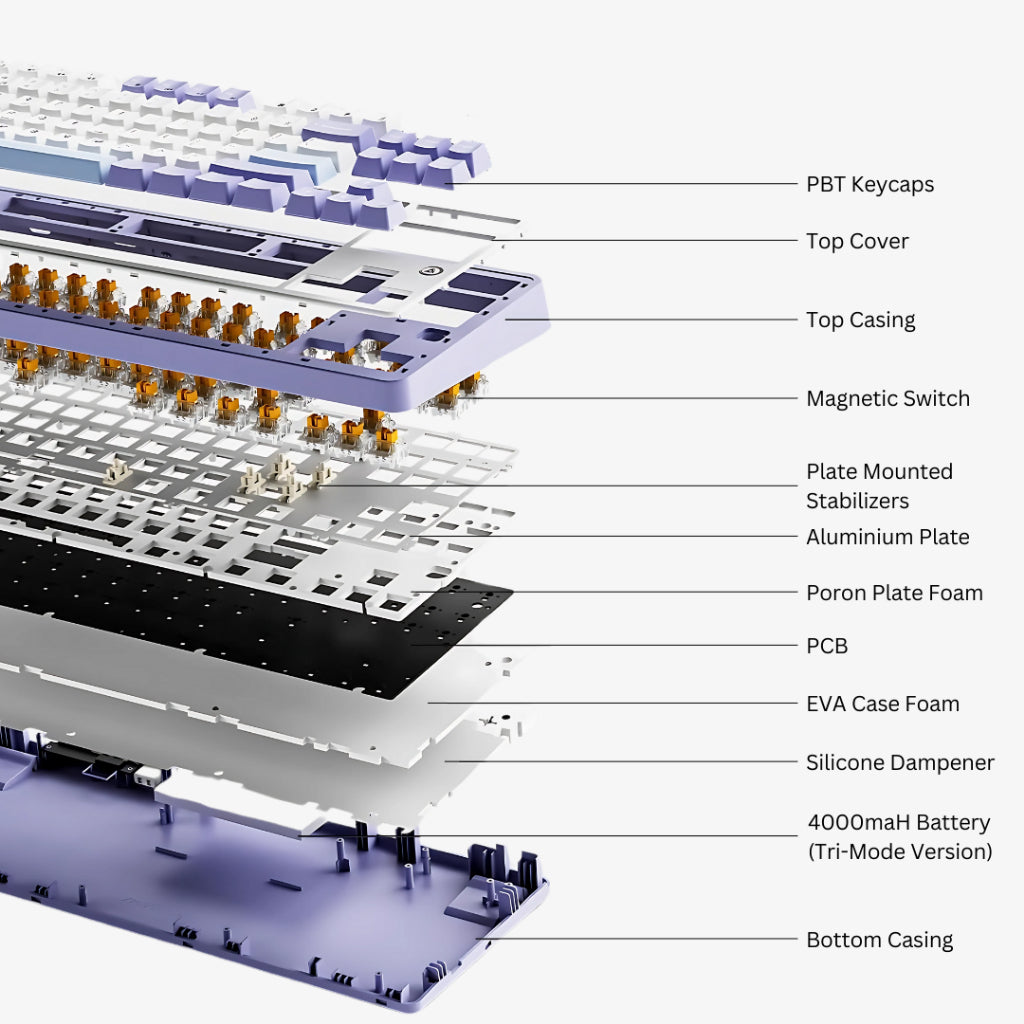 PBT Keycaps

Top Cover

Top Casing

Magnetic Switch

Plate Mounted Stabilizers

Aluminium Plate

Poron Plate Foam

PCB

EVA Case Foam

Silicone Dampener

4000maH Battery (Tri-Mode Version)

Bottom Casing