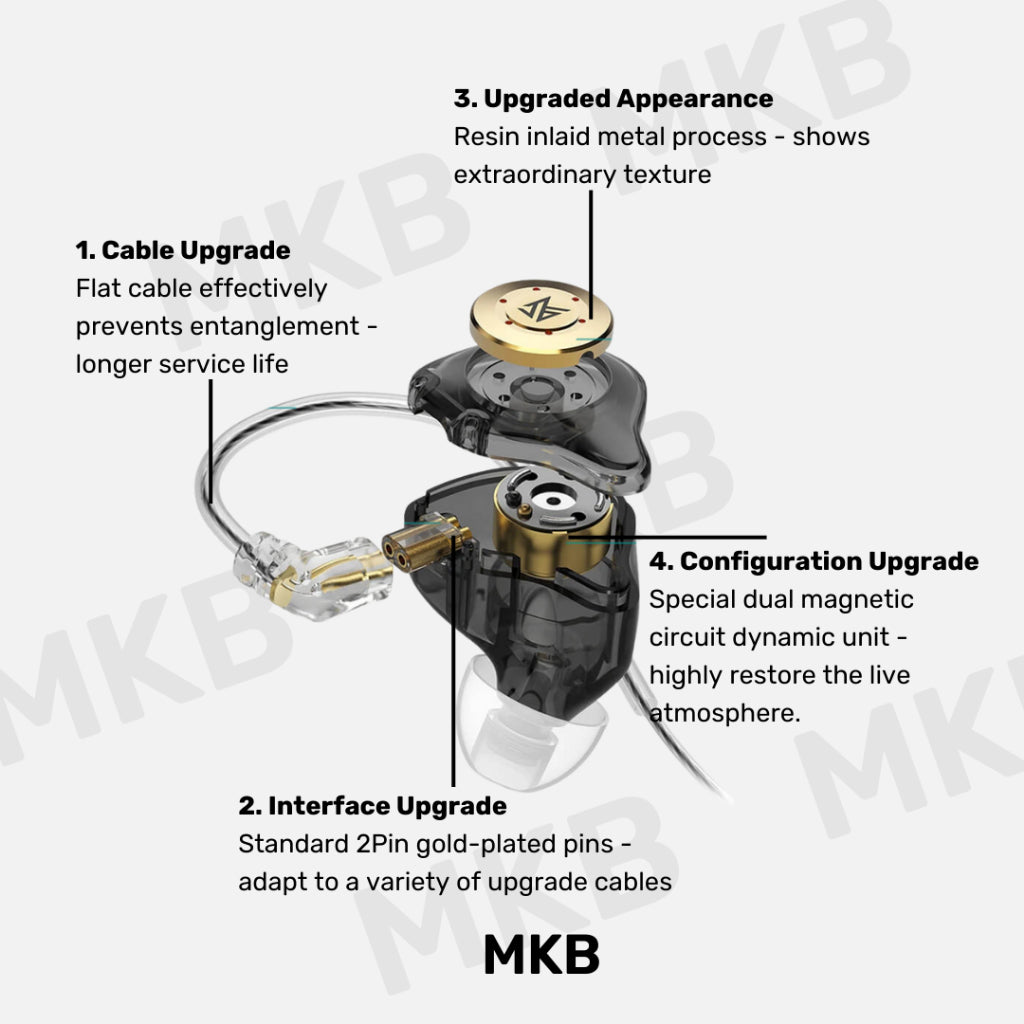 3. Upgraded Appearance
Resin inlaid metal process - shows extraordinary texture

1. Cable Upgrade
Flat cable effectively prevents entanglement - longer service life

4. Configuration Upgrade
Special dual magnetic circuit dynamic unit - highly restore the live atmosphere.

2. Interface Upgrade
Standard 2Pin gold-plated pins - adapt to a variety of upgrade cables

MKB

MKB MKB MKB MKB MKB MKB